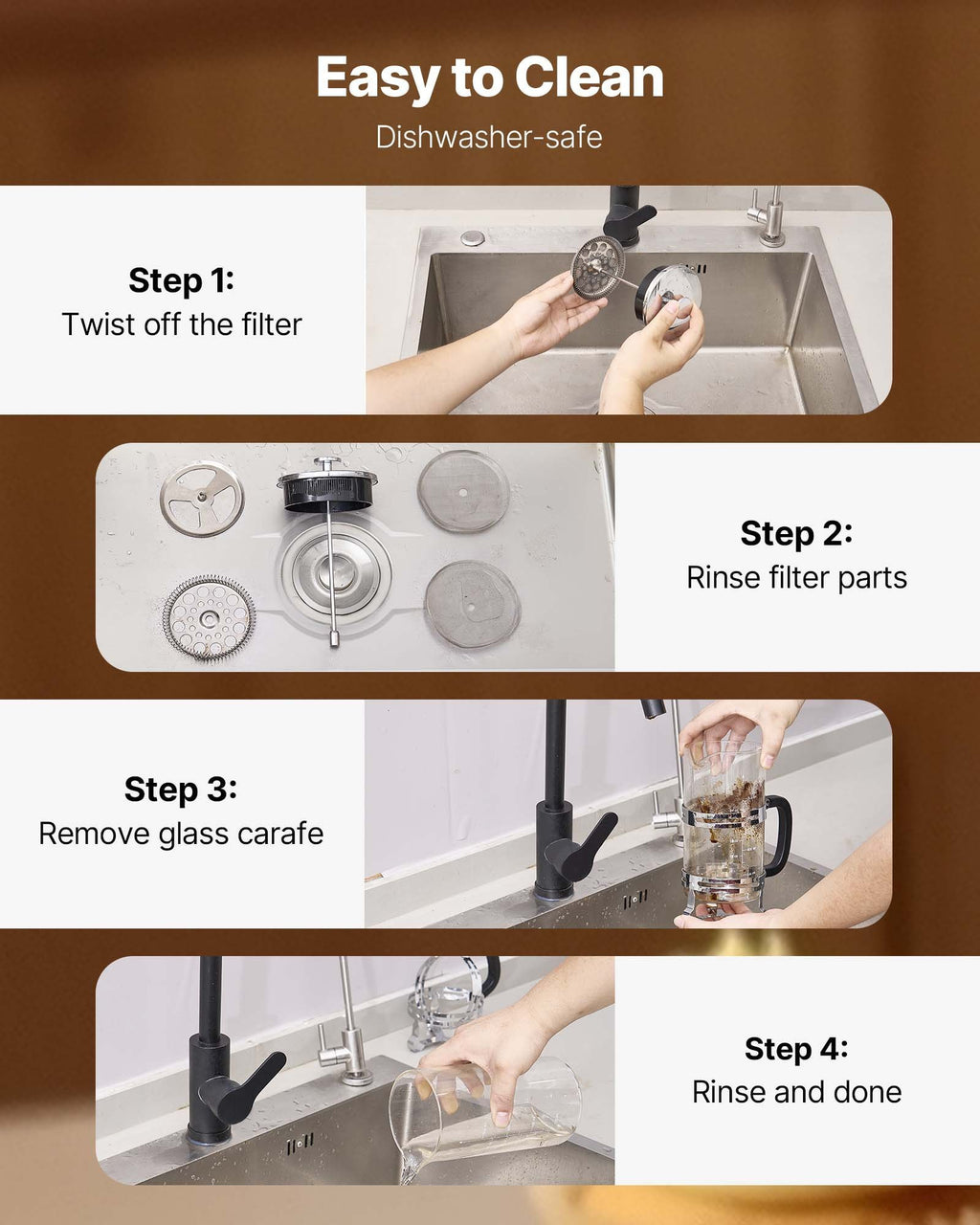 Easy to Clean
Dishwasher-safe

Step 1:
Twist off the filter

Step 2:
Rinse filter parts

Step 3:
Remove glass carafe

Step 4:
Rinse and done