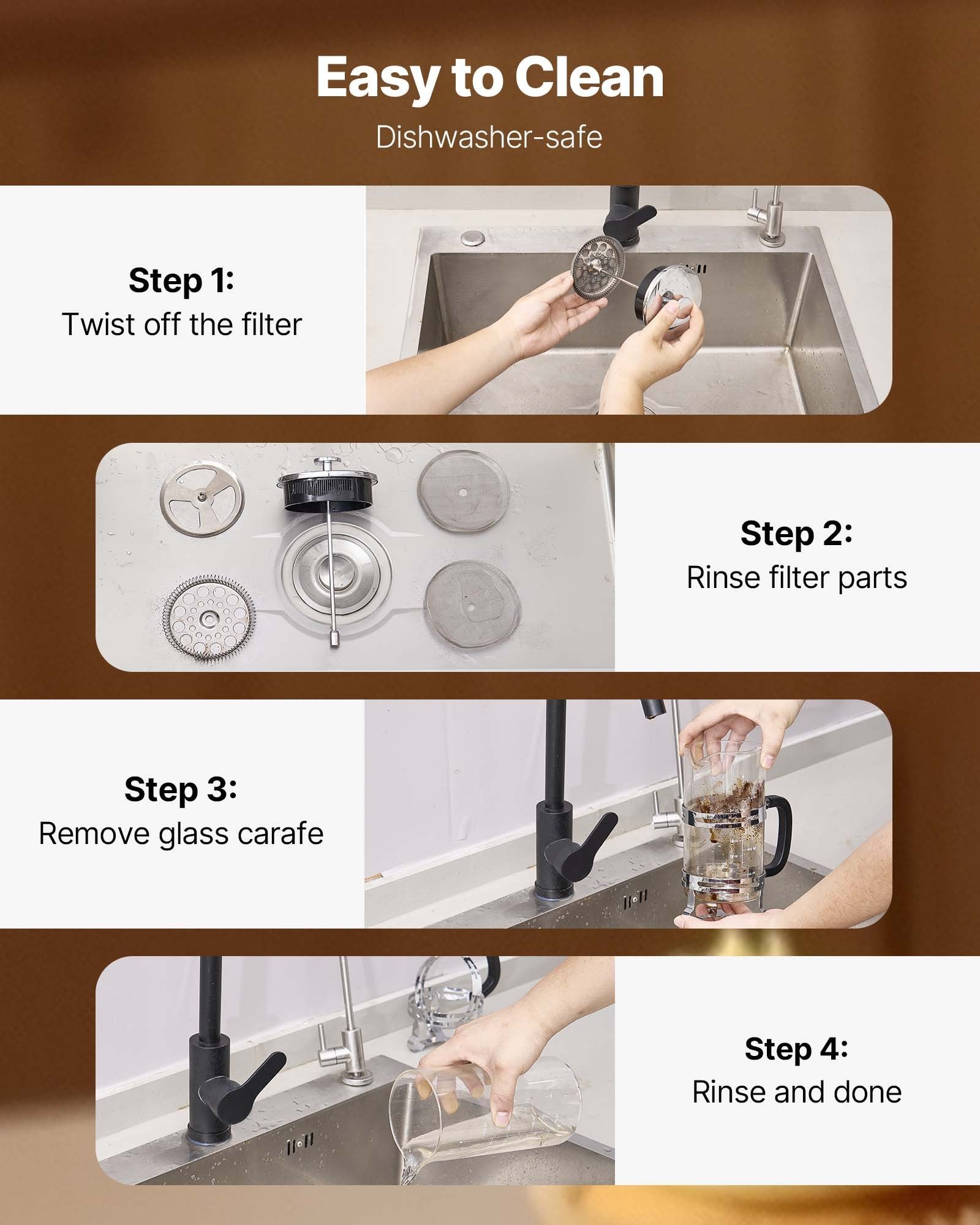 Easy to Clean

Dishwasher-safe

Step 1:
Twist off the filter

Step 2:
Rinse filter parts

Step 3:
Remove glass carafe

Step 4:
Rinse and done