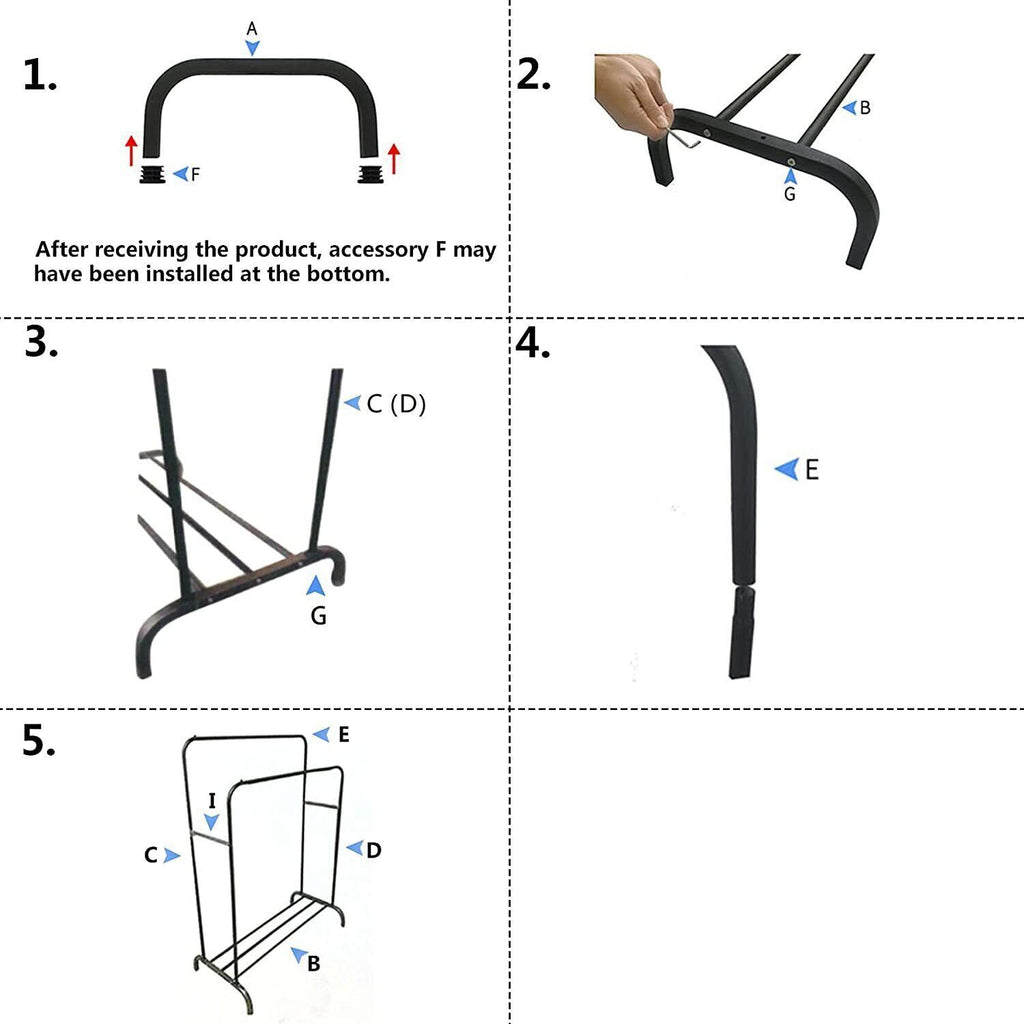 1.

A

F

After receiving the product, accessory F may have been installed at the bottom.

2.

B

G

3.

C (D)

G

4.

E

5.

E

I

C

D

B